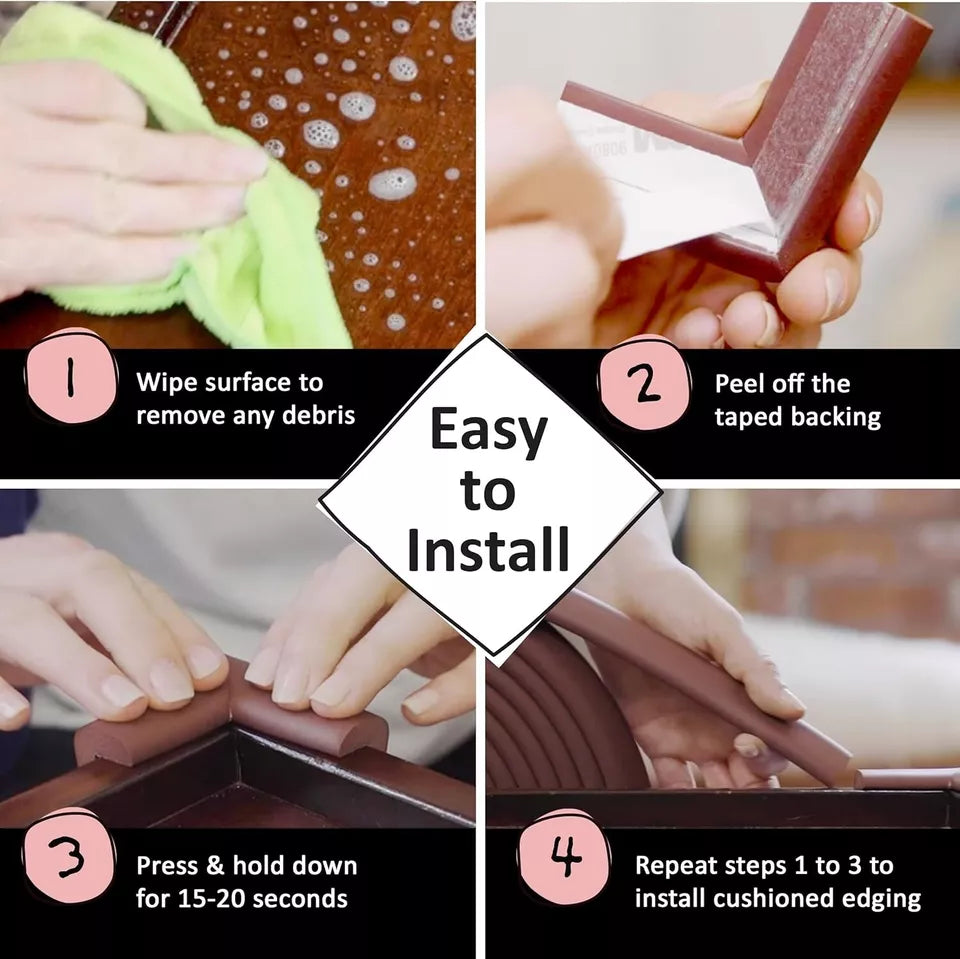 1 Wipe surface to remove any debris

2 Peel off the taped backing

Easy to Install

3 Press & hold down for 15-20 seconds

4 Repeat steps 1 to 3 to install cushioned edging