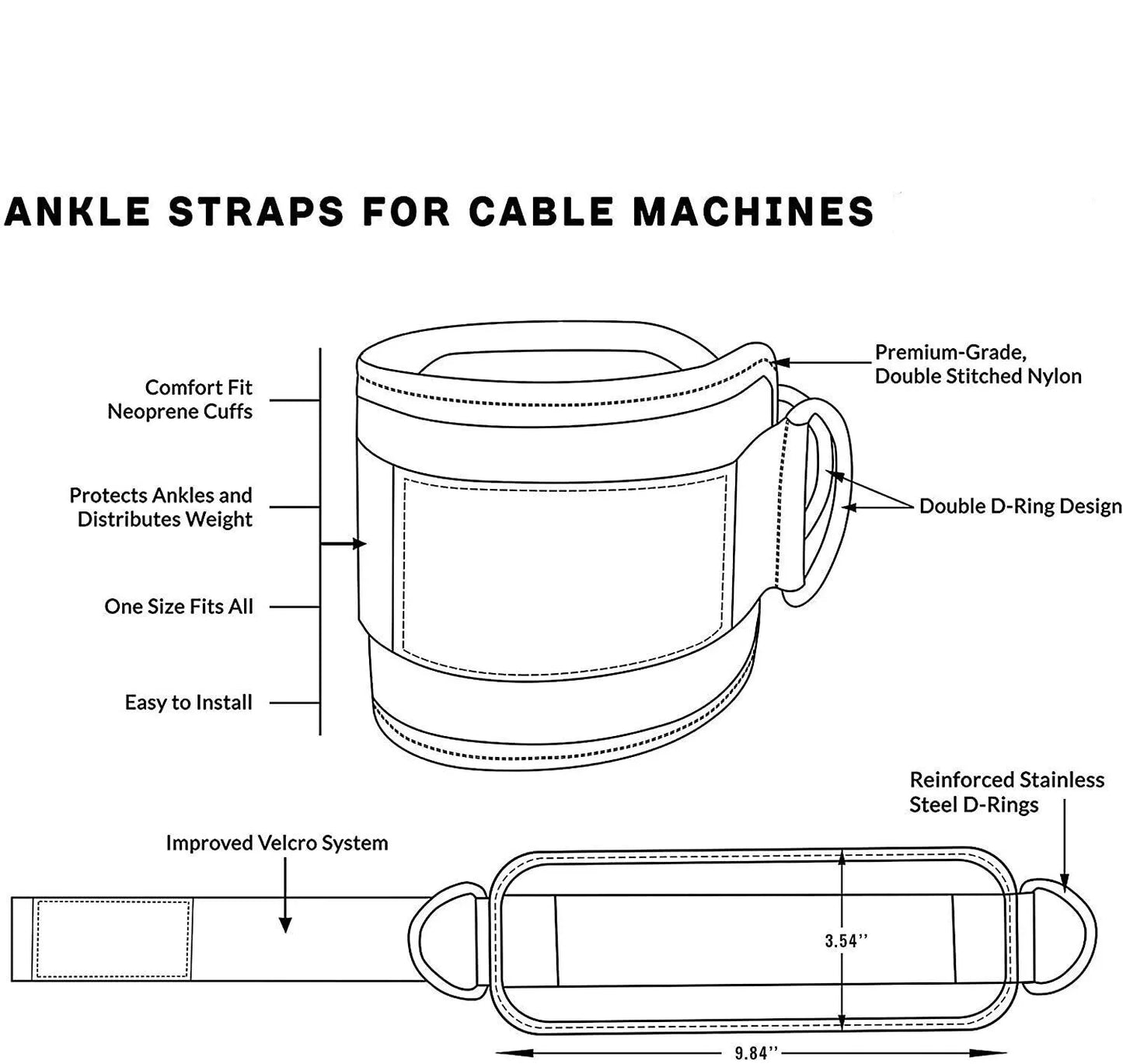 ANKLE STRAPS FOR CABLE MACHINES

Comfort Fit Neoprene Cuffs

Protects Ankles and Distributes Weight

One Size Fits All

Easy to Install

Premium-Grade, Double Stitched Nylon

Double D-Ring Design

Reinforced Stainless Steel D-Rings

Improved Velcro System

3.54''

9.84''