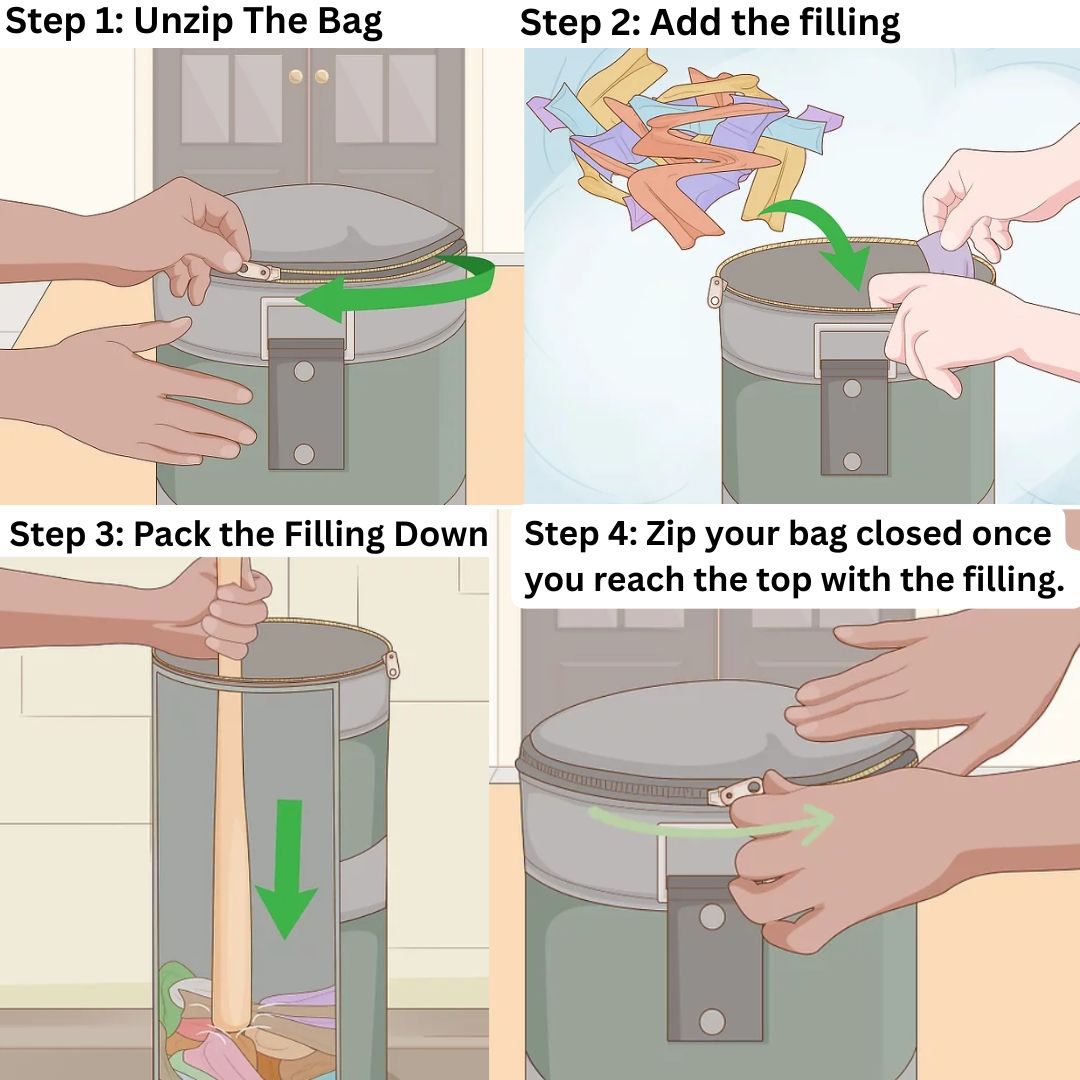 Step 1: Unzip The Bag

Step 2: Add the filling

Step 3: Pack the Filling Down

Step 4: Zip your bag closed once you reach the top with the filling.